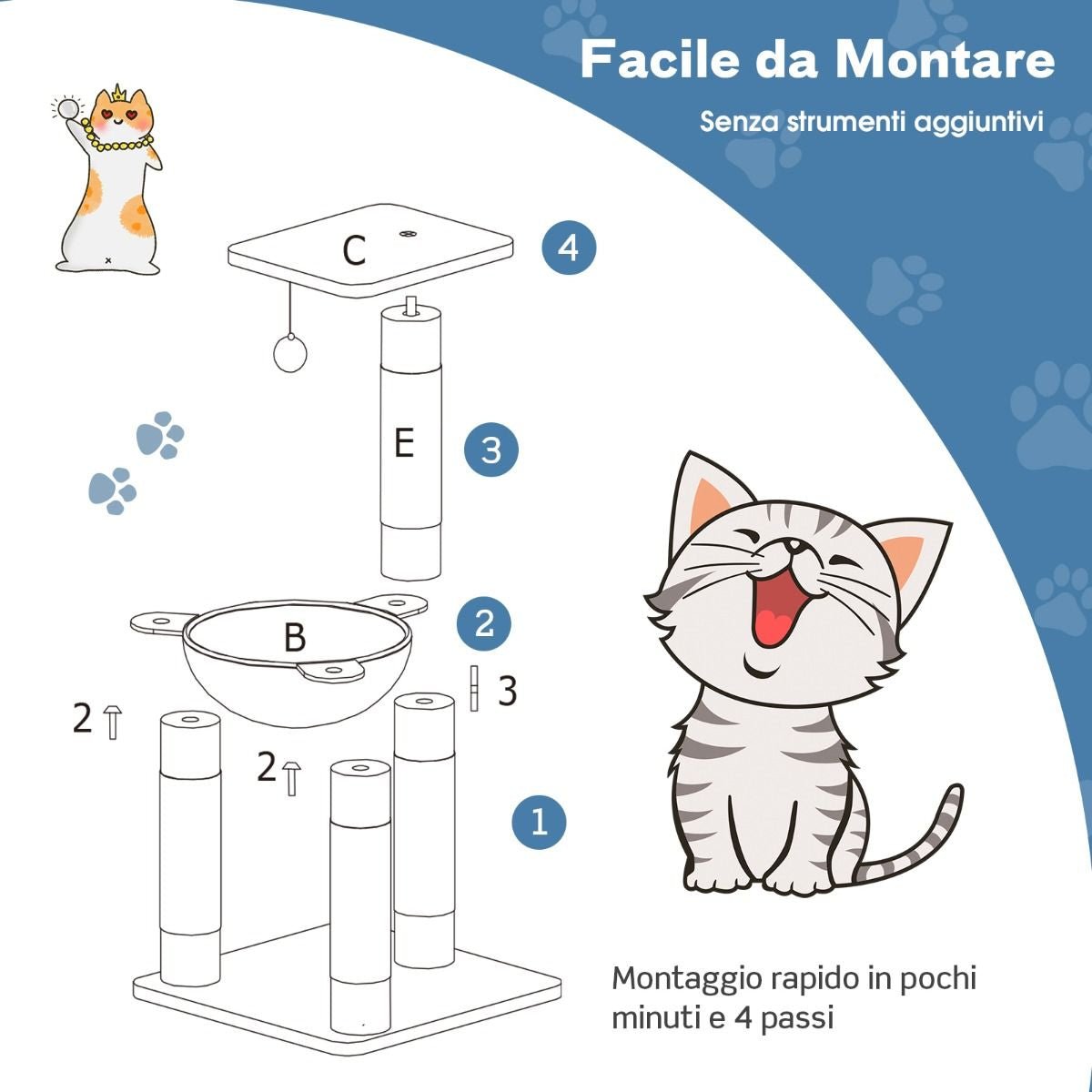 Facile da Montare

Senza strumenti aggiuntivi

C

4

E

3

B

2

3

2

2

1

Montaggio rapido in pochi minuti e 4 passi